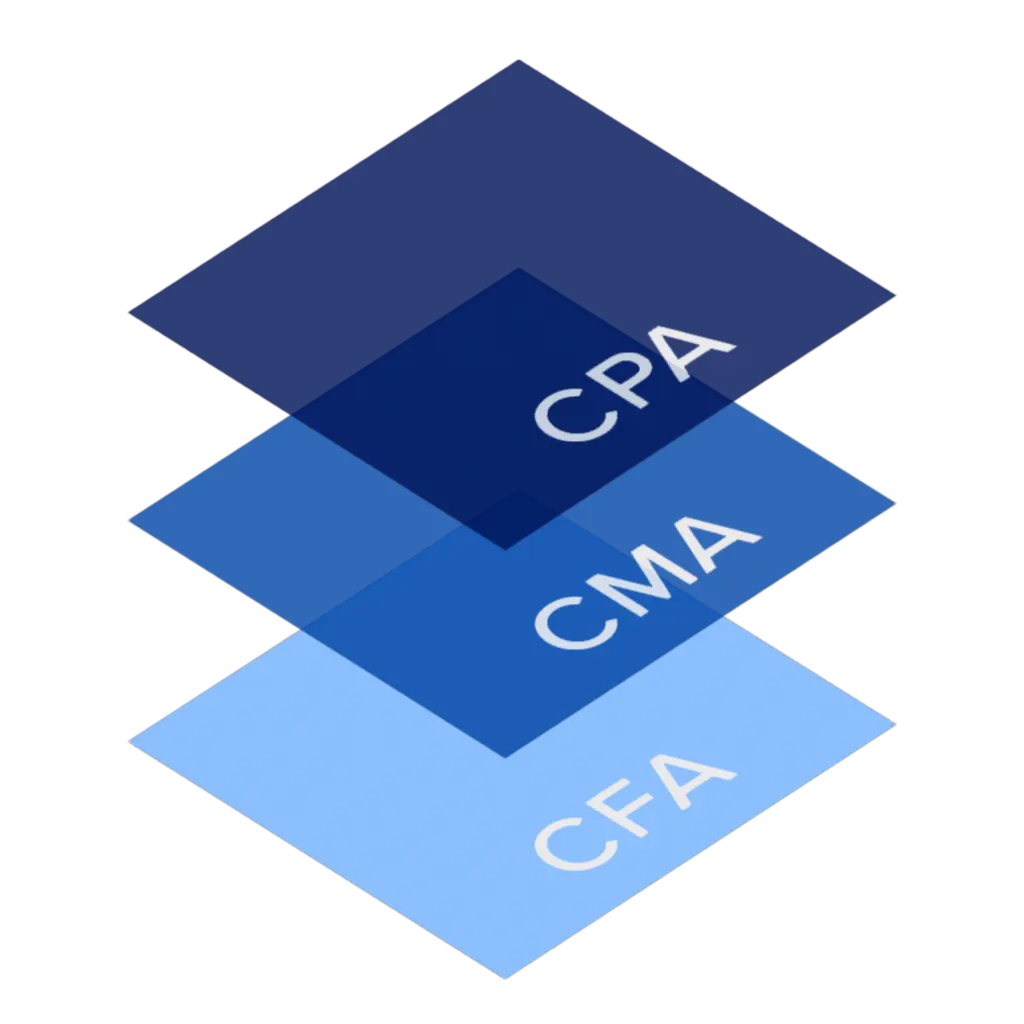 CPA
CMA
CFA